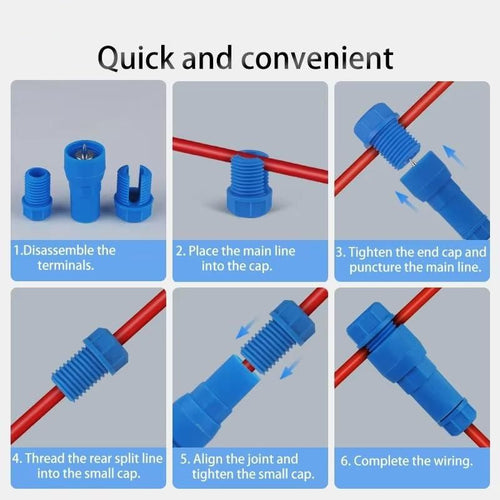 Quick and convenient

1.Disassemble the terminals.

2. Place the main line into the cap.

3. Tighten the end cap and puncture the main line.

4. Thread the rear split line into the small cap.

5. Align the joint and tighten the small cap.

6. Complete the wiring.